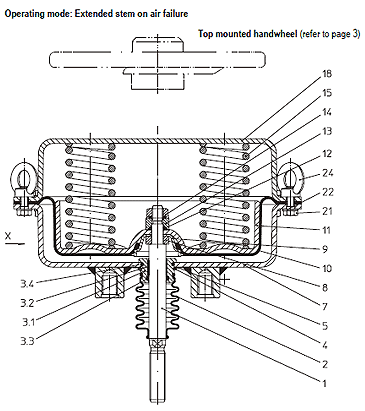 Operating mode: Extended stem on air failure

Top mounted handwheel (refer to page 3)

18
15
14
13
12
24
22
21
11
9
10
8
7
5
4
2
1
X
3.4
3.2
3.1
3.3